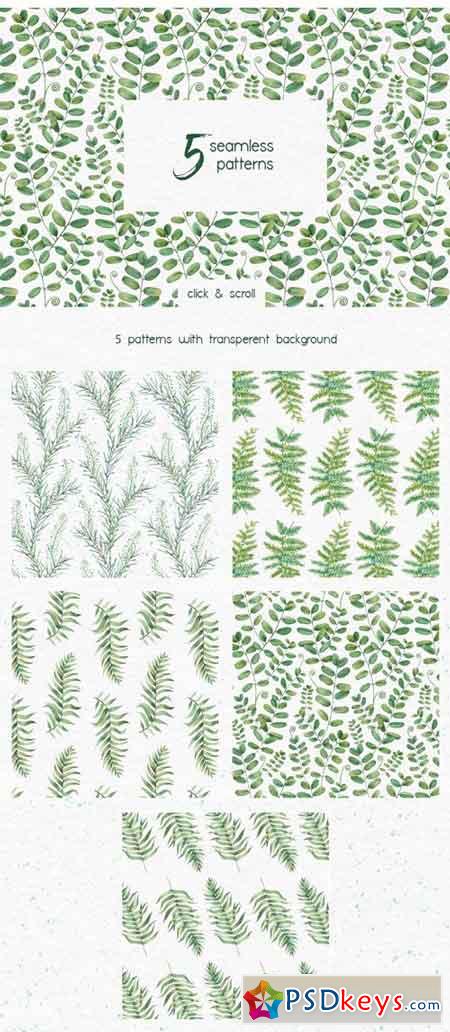 5 seamless patterns

click & scroll

5 patterns with transperent background

PSDkeys.com